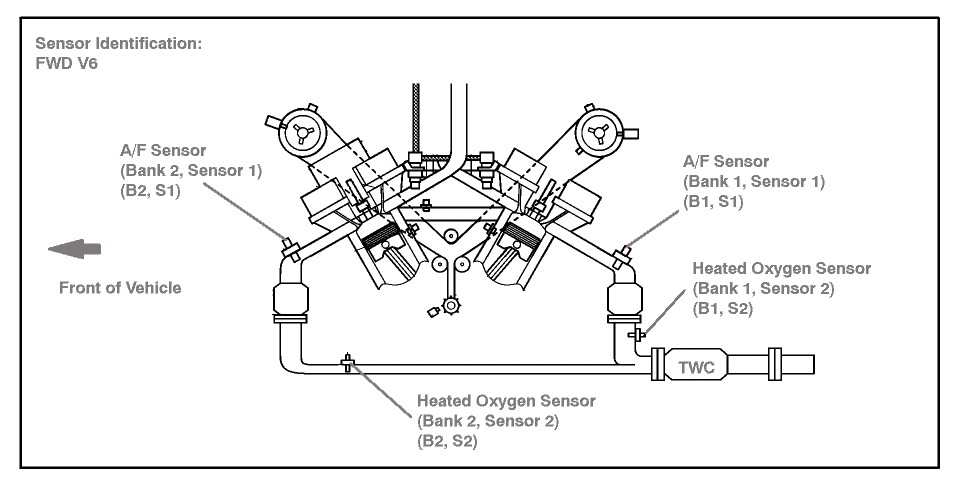 Sensor Identification:
FWD V6

A/F Sensor
(Bank 2, Sensor 1)
(B2, S1)

A/F Sensor
(Bank 1, Sensor 1)
(B1, S1)

Front of Vehicle

Heated Oxygen Sensor
(Bank 1, Sensor 2)
(B1, S2)

TWC

Heated Oxygen Sensor
(Bank 2, Sensor 2)
(B2, S2)